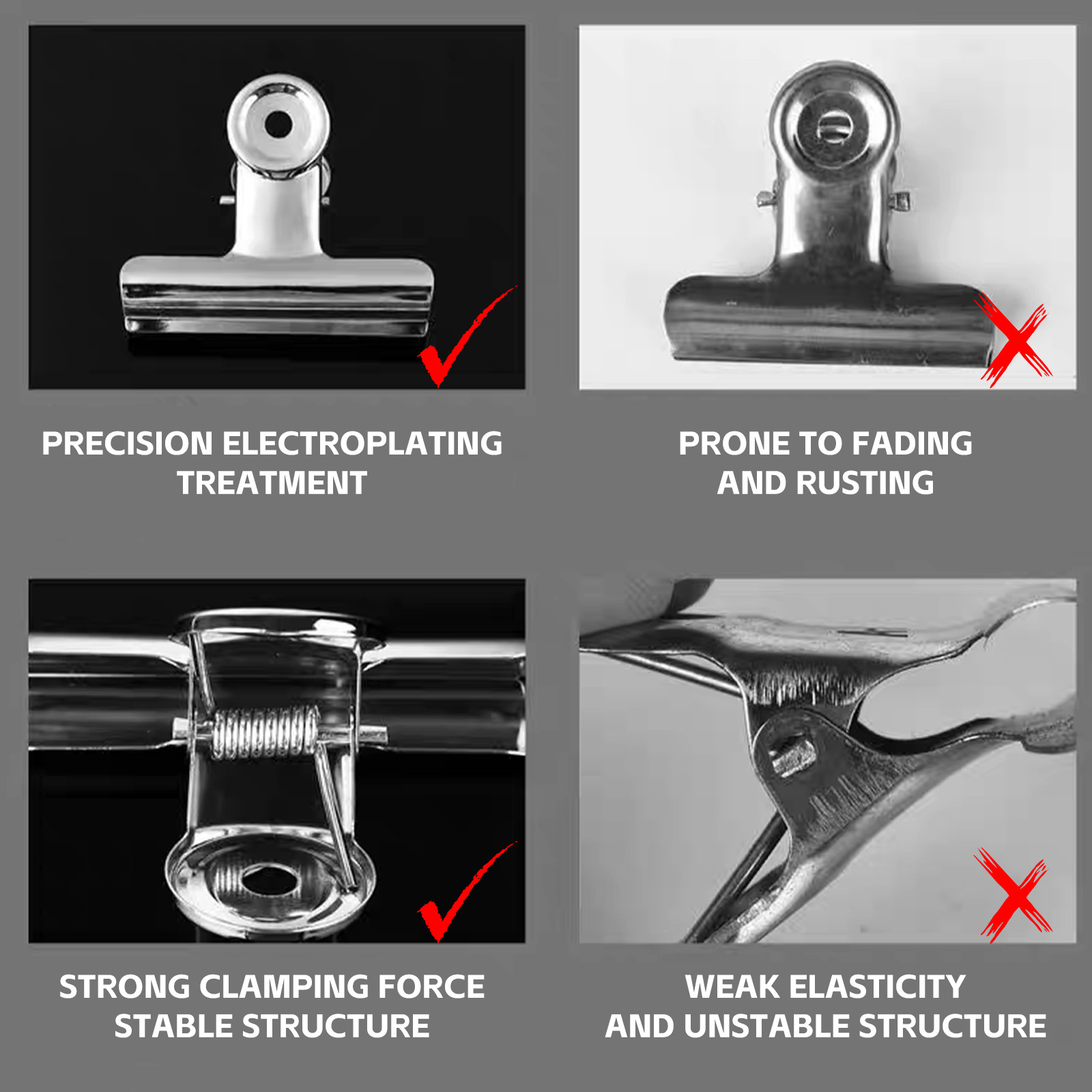 PRECISION ELECTROPLATING TREATMENT

PRONE TO FADING AND RUSTING

STRONG CLAMPING FORCE STABLE STRUCTURE

WEAK ELASTICITY AND UNSTABLE STRUCTURE