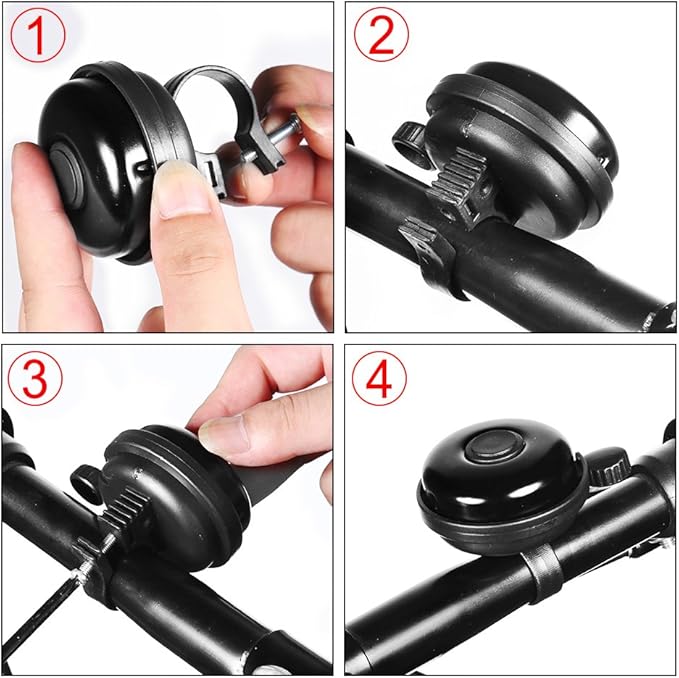 1

2

3

4