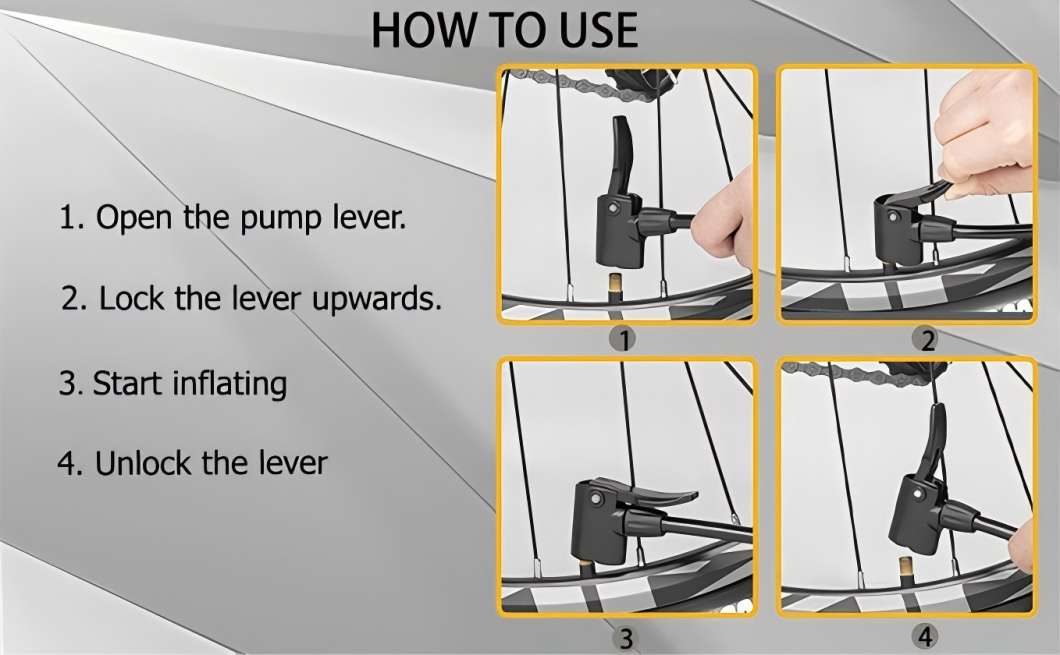 HOW TO USE

1. Open the pump lever.

2. Lock the lever upwards.

3. Start inflating

4. Unlock the lever

1

2

3

4